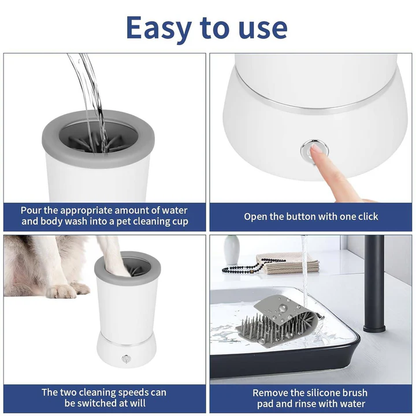 Easy to use

Pour the appropriate amount of water and body wash into a pet cleaning cup

Open the button with one click

The two cleaning speeds can be switched at will

Remove the silicone brush pad and rinse with water