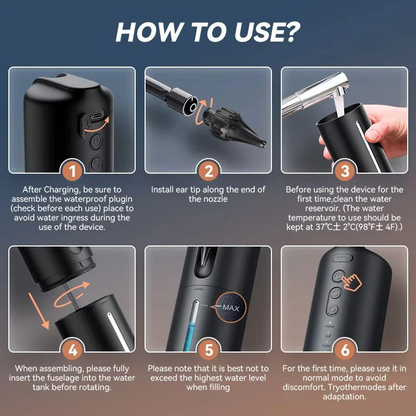 HOW TO USE?

1

After Charging, be sure to assemble the waterproof plugin (check before each use) place to avoid water ingress during the use of the device.

2

Install ear tip along the end of the nozzle

3

Before using the device for the first time,clean the water reservoir. (The water temperature to use should be kept at 37℃± 2℃(98℉± 4F).)

4

When assembling, please fully insert the fuselage into the water tank before rotating.

MAX

5

Please note that it is best not to exceed the highest water level when filling

6

For the first time, please use it in normal mode to avoid discomfort. Tryothermodes after adaptation.