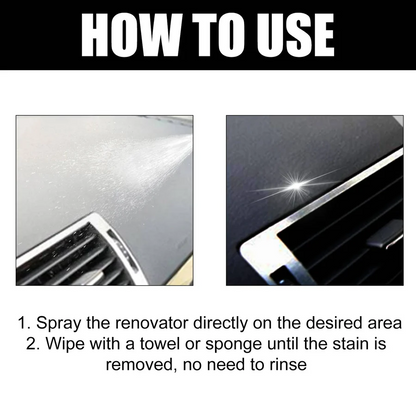 HOW TO USE

1. Spray the renovator directly on the desired area
2. Wipe with a towel or sponge until the stain is removed, no need to rinse