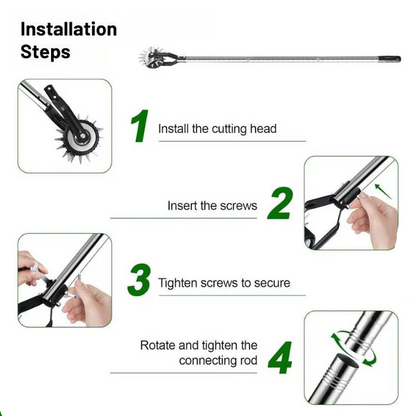 Installation Steps

1 Install the cutting head

Insert the screws 2

3 Tighten screws to secure

Rotate and tighten the connecting rod 4