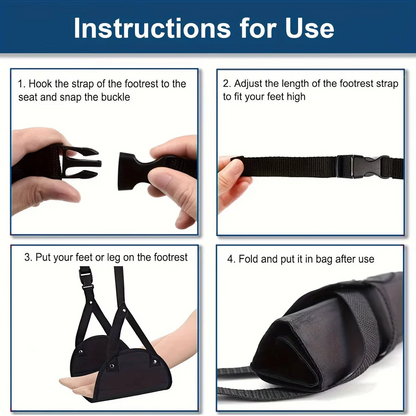 Instructions for Use

1. Hook the strap of the footrest to the seat and snap the buckle

2. Adjust the length of the footrest strap to fit your feet high

3. Put your feet or leg on the footrest

4. Fold and put it in bag after use