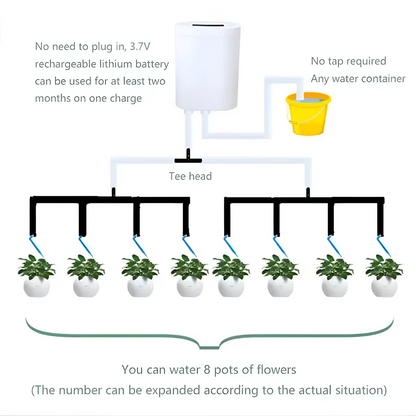 No need to plug in, 3.7V rechargeable lithium battery can be used for at least two months on one charge

No tap required
Any water container

Tee head

You can water 8 pots of flowers
(The number can be expanded according to the actual situation)