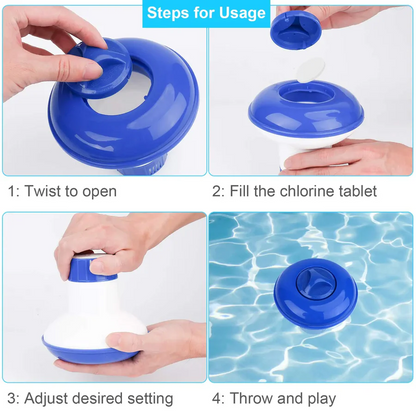 Steps for Usage

1: Twist to open

2: Fill the chlorine tablet

3: Adjust desired setting

4: Throw and play