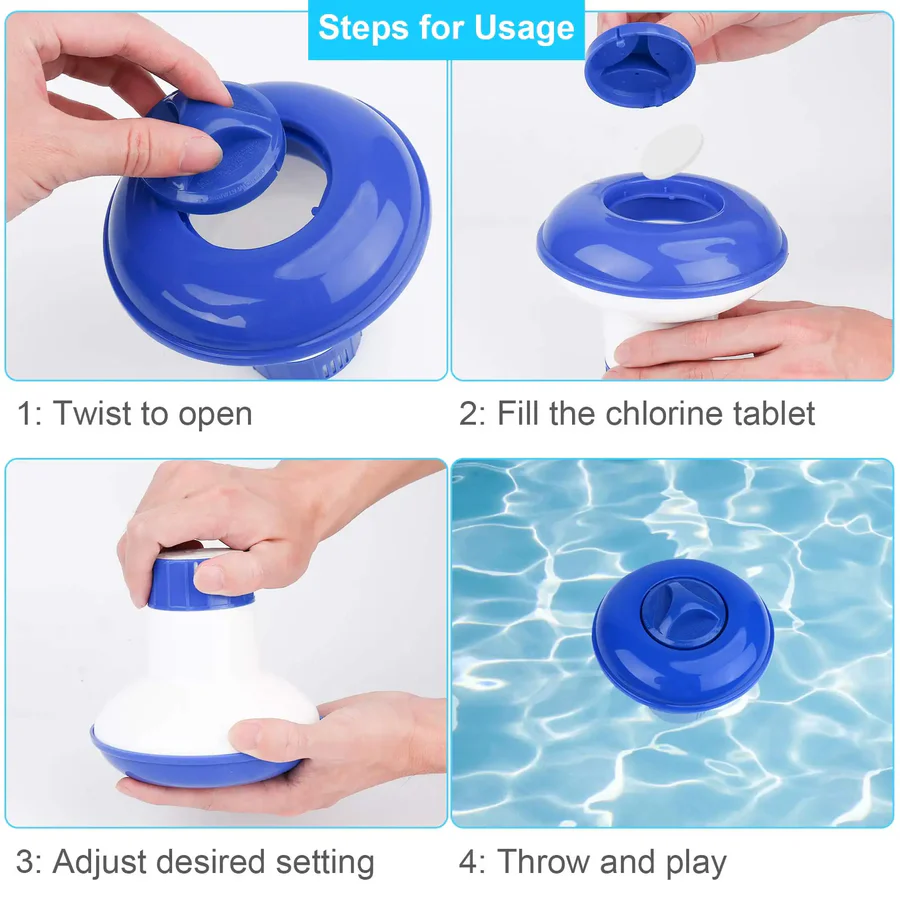 Steps for Usage

1: Twist to open

2: Fill the chlorine tablet

3: Adjust desired setting

4: Throw and play