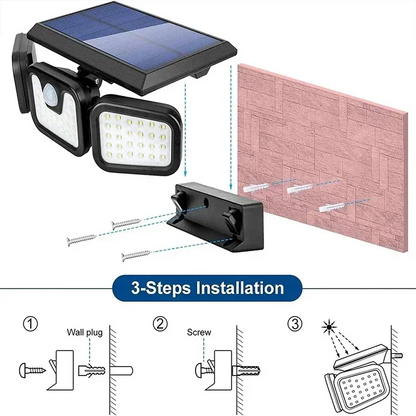 3-Steps Installation

①

Wall plug

②

Screw

③