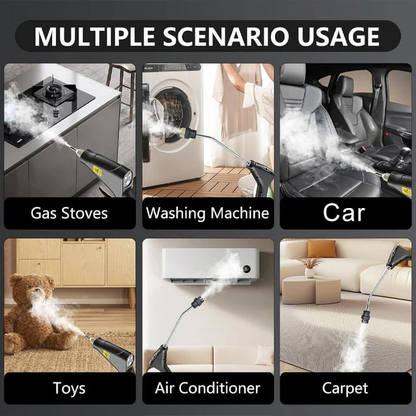 MULTIPLE SCENARIO USAGE

Gas Stoves

Washing Machine

Car

Toys

Air Conditioner

Carpet