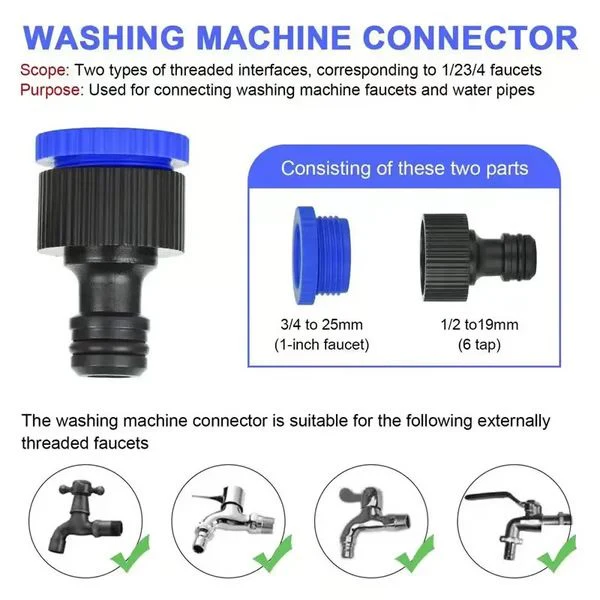 WASHING MACHINE CONNECTOR

Scope: Two types of threaded interfaces, corresponding to 1/23/4 faucets
Purpose: Used for connecting washing machine faucets and water pipes

Consisting of these two parts

3/4 to 25mm
(1-inch faucet)

1/2 to19mm
(6 tap)

The washing machine connector is suitable for the following externally threaded faucets