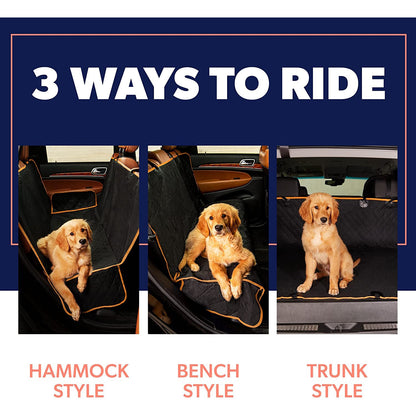 3 WAYS TO RIDE

HAMMOCK STYLE

BENCH STYLE

TRUNK STYLE