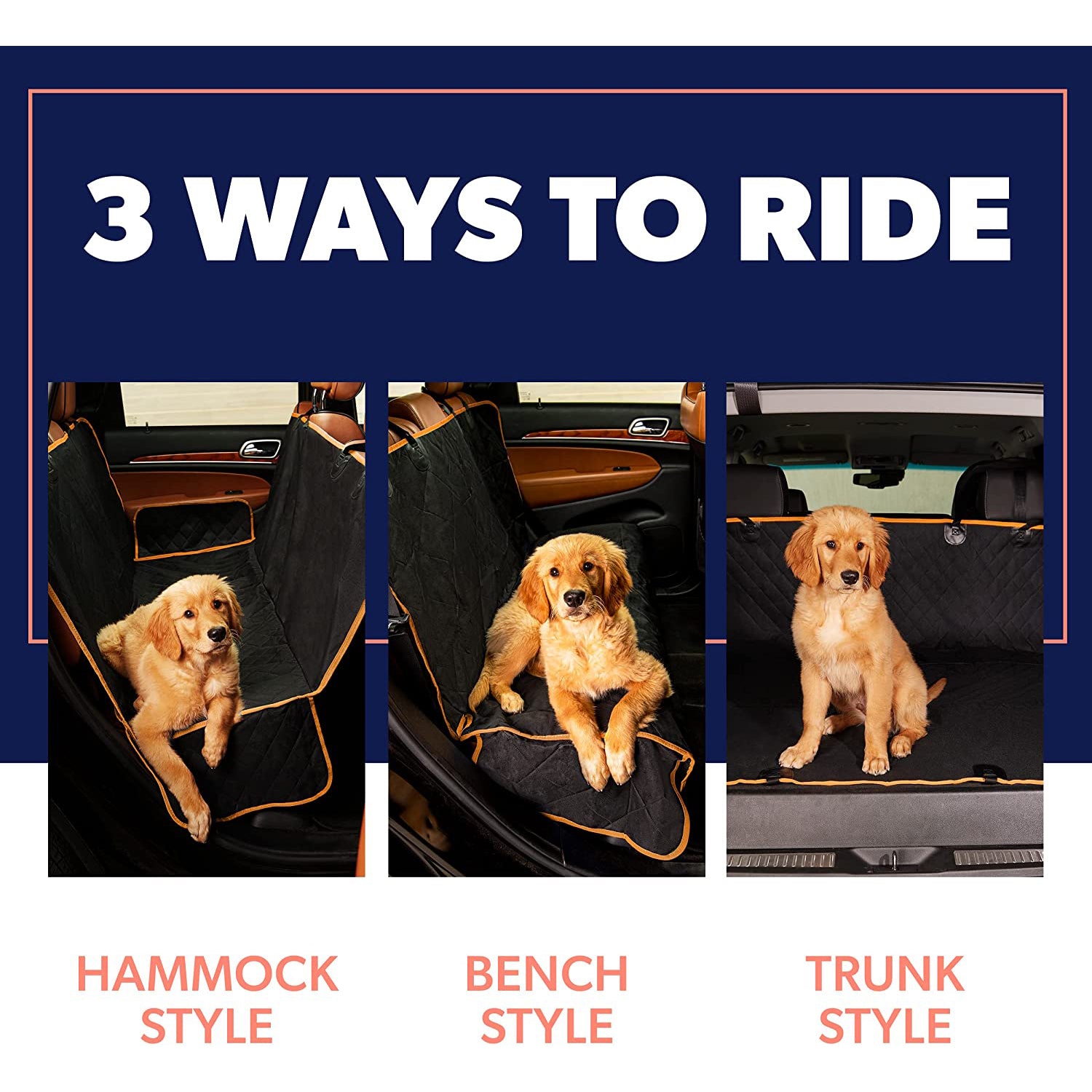 3 WAYS TO RIDE

HAMMOCK STYLE

BENCH STYLE

TRUNK STYLE