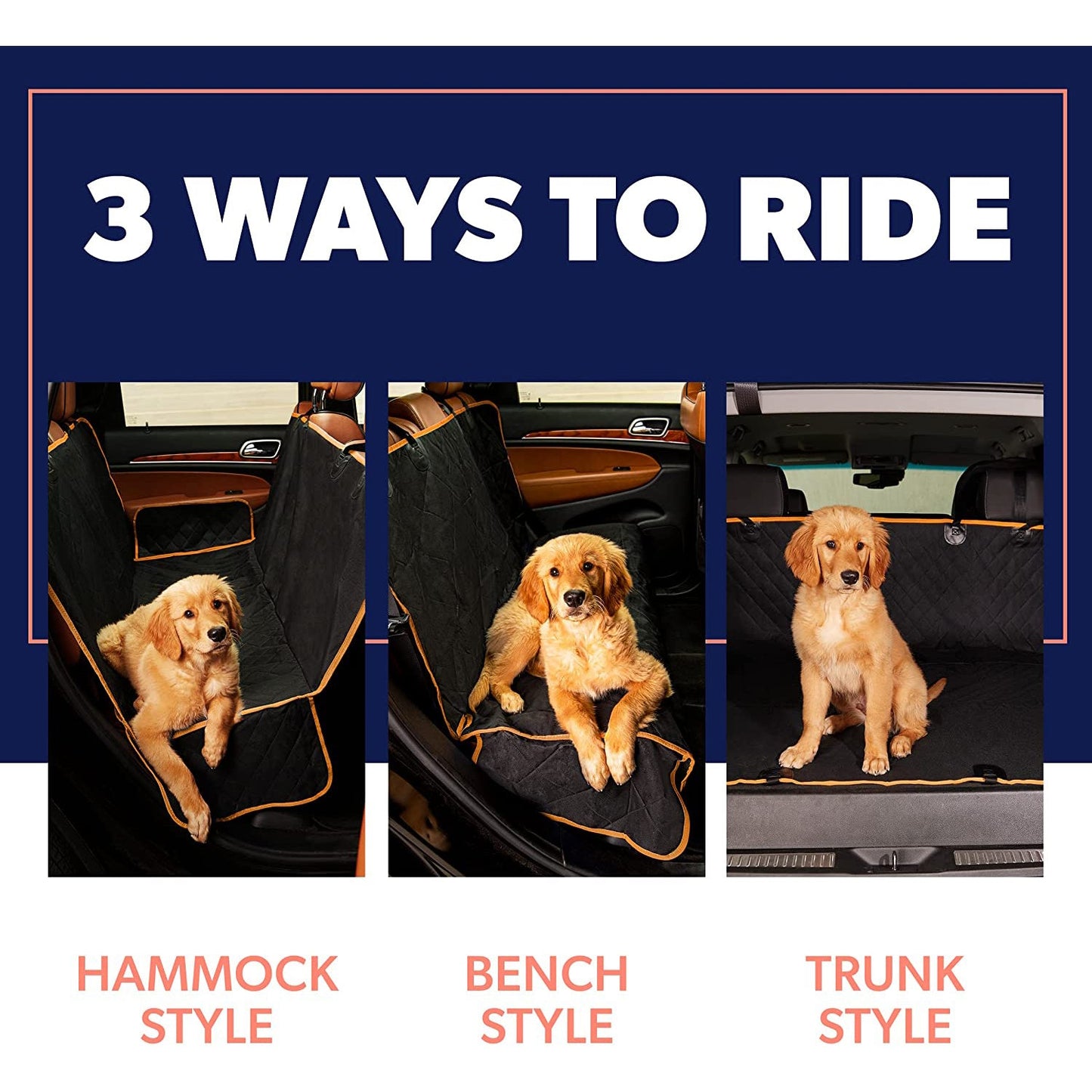 3 WAYS TO RIDE

HAMMOCK STYLE

BENCH STYLE

TRUNK STYLE