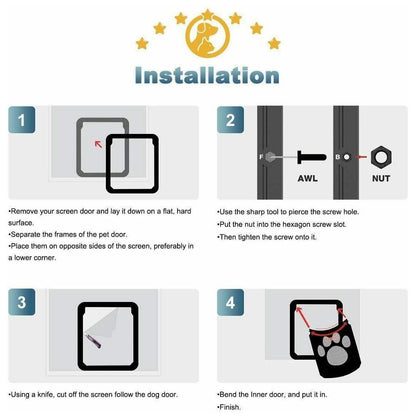 Installation

1

•Remove your screen door and lay it down on a flat, hard surface.
•Separate the frames of the pet door.
•Place them on opposite sides of the screen, preferably in a lower corner.

2

F
AWL
B
NUT

•Use the sharp tool to pierce the screw hole.
•Put the nut into the hexagon screw slot.
•Then tighten the screw onto it.

3

•Using a knife, cut off the screen follow the dog door.

4

•Bend the Inner door, and put it in.
•Finish.