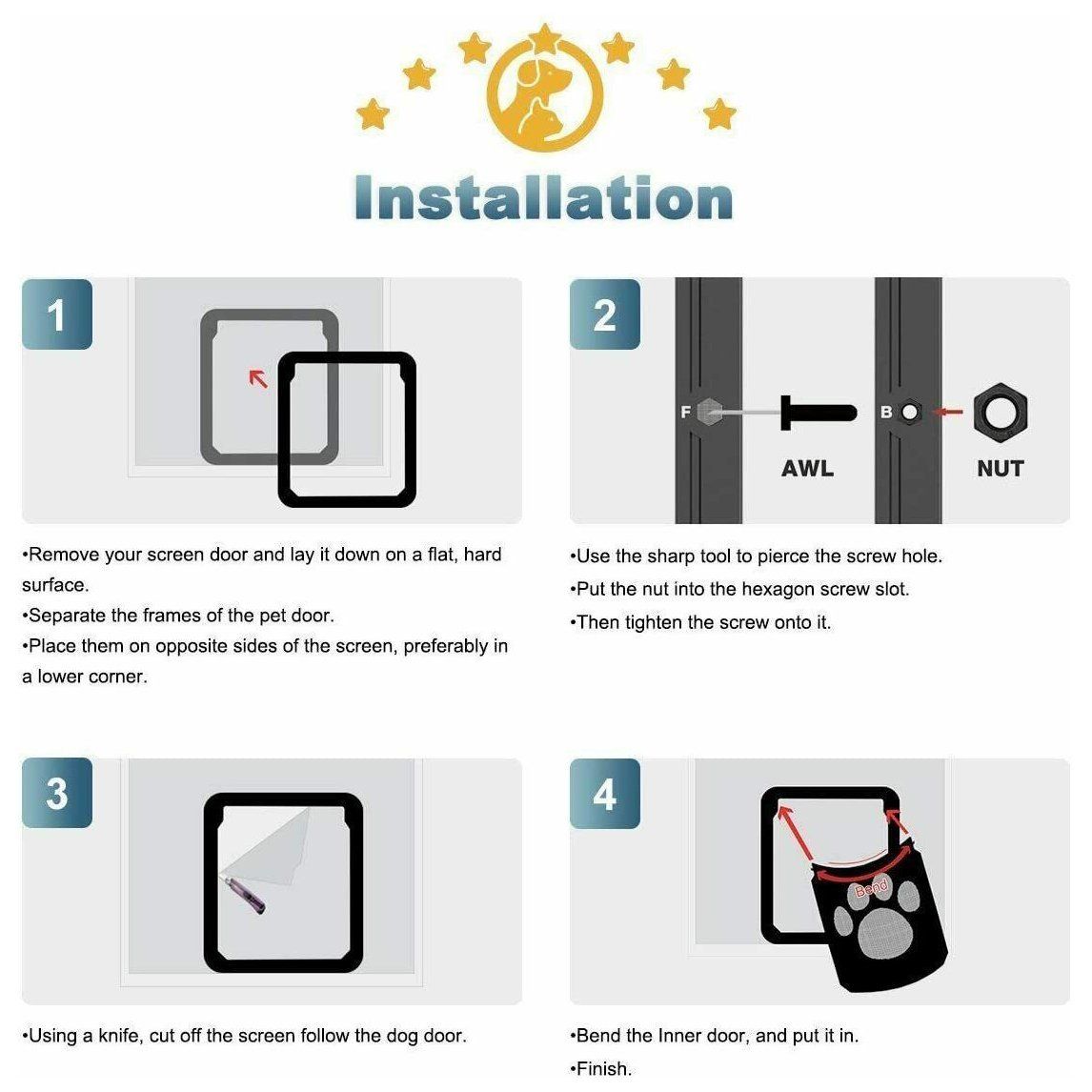 Installation

1

•Remove your screen door and lay it down on a flat, hard surface.
•Separate the frames of the pet door.
•Place them on opposite sides of the screen, preferably in a lower corner.

2

F

AWL

B

NUT

•Use the sharp tool to pierce the screw hole.
•Put the nut into the hexagon screw slot.
•Then tighten the screw onto it.

3

•Using a knife, cut off the screen follow the dog door.

4

Bend

•Bend the Inner door, and put it in.
•Finish.