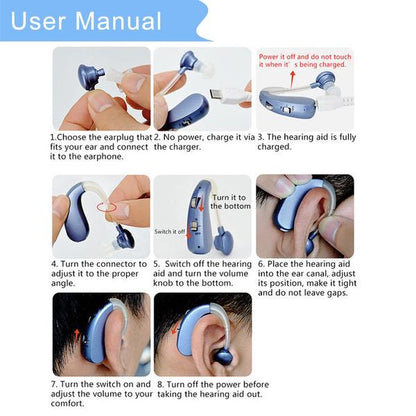 User Manual

Power it off and do not touch it when it's being charged.

1.Choose the earplug that fits your ear and connect it to the earphone.

2. No power, charge it via the charger.

3. The hearing aid is fully charged.

Turn it to the bottom

Switch it off

4. Turn the connector to adjust it to the proper angle.

5. Switch off the hearing aid and turn the volume knob to the bottom.

6. Place the hearing aid into the ear canal, adjust its position, make it tight and do not leave gaps.

7. Turn the switch on and adjust the volume to your comfort.

8. Turn off the power before taking the hearing aid out.