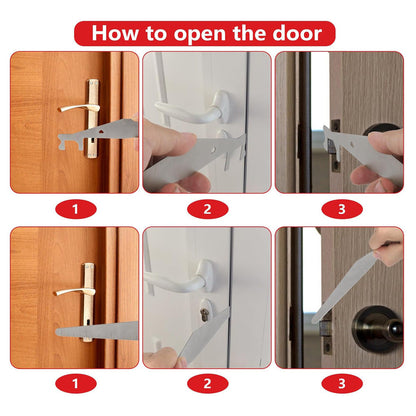 How to open the door

1

2

3

1

2

3