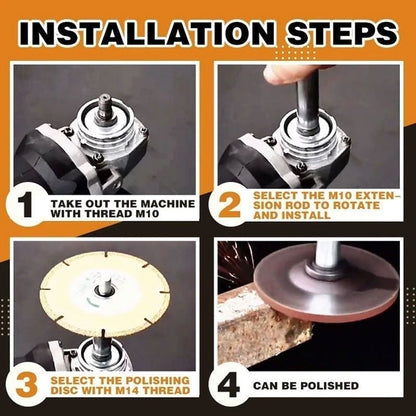 INSTALLATION STEPS

1 TAKE OUT THE MACHINE WITH THREAD M10

2 SELECT THE M10 EXTENSION ROD TO ROTATE AND INSTALL

3 SELECT THE POLISHING DISC WITH M14 THREAD

4 CAN BE POLISHED