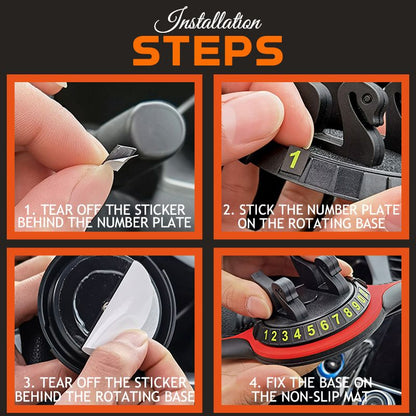 Installation
STEPS

1. TEAR OFF THE STICKER BEHIND THE NUMBER PLATE

1

2. STICK THE NUMBER PLATE ON THE ROTATING BASE

3. TEAR OFF THE STICKER BEHIND THE ROTATING BASE

1 2 3 4 5 6 7 8 9 0

4. FIX THE BASE ON THE NON-SLIP MAT