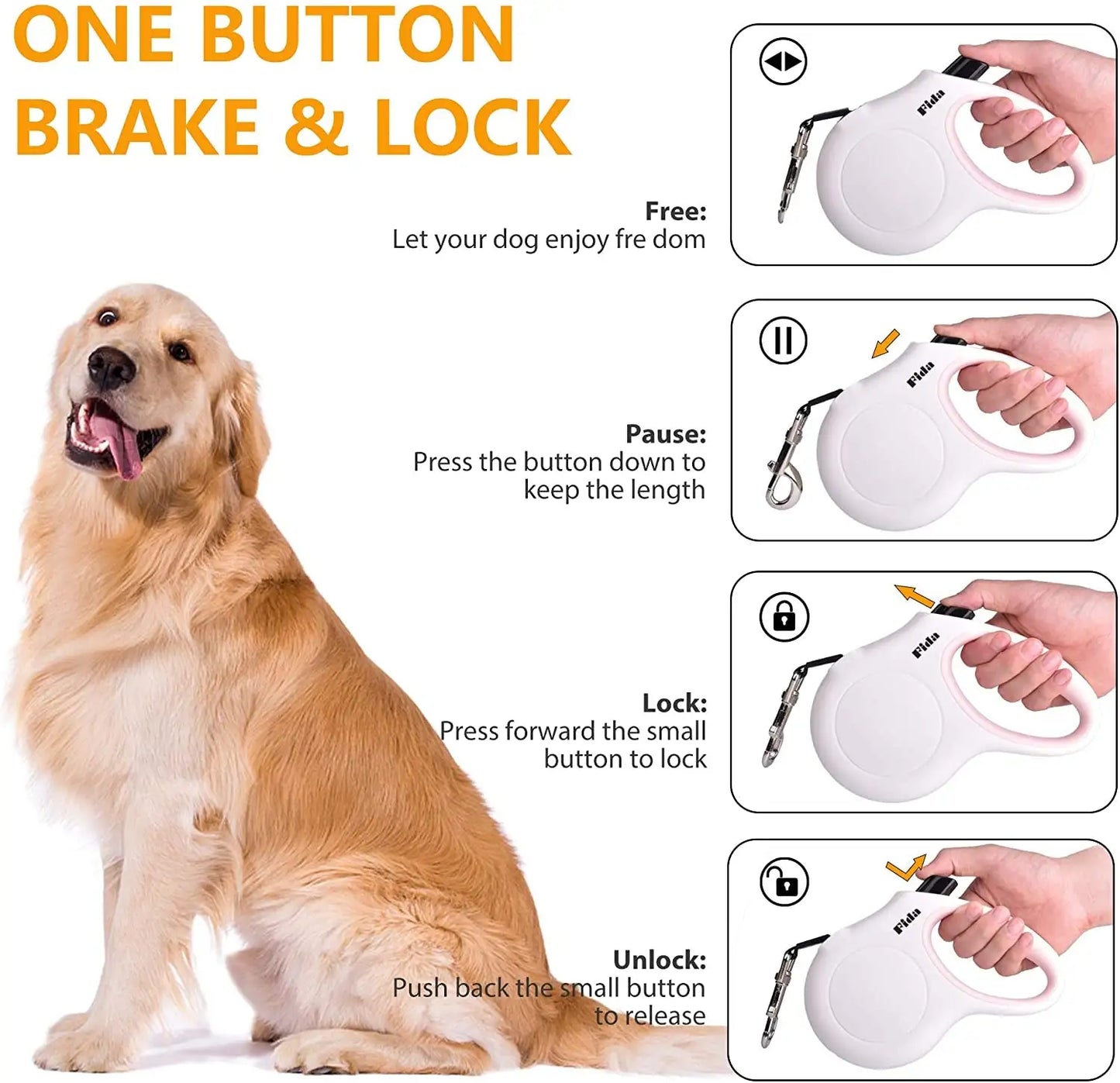 ONE BUTTON BRAKE & LOCK

Free:
Let your dog enjoy fre dom

Fida

Pause:
Press the button down to keep the length

Fida

Lock:
Press forward the small button to lock

Fida

Unlock:
Push back the small button to release

Fida