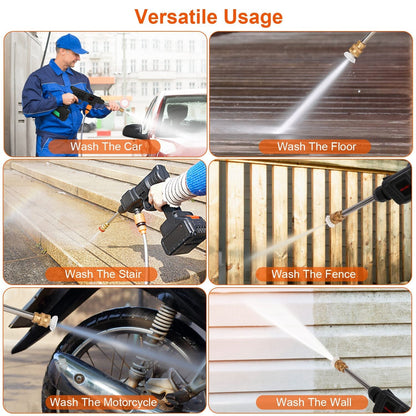 Versatile Usage

Wash The Car

Wash The Floor

Wash The Stair

Wash The Fence

Wash The Motorcycle

Wash The Wall