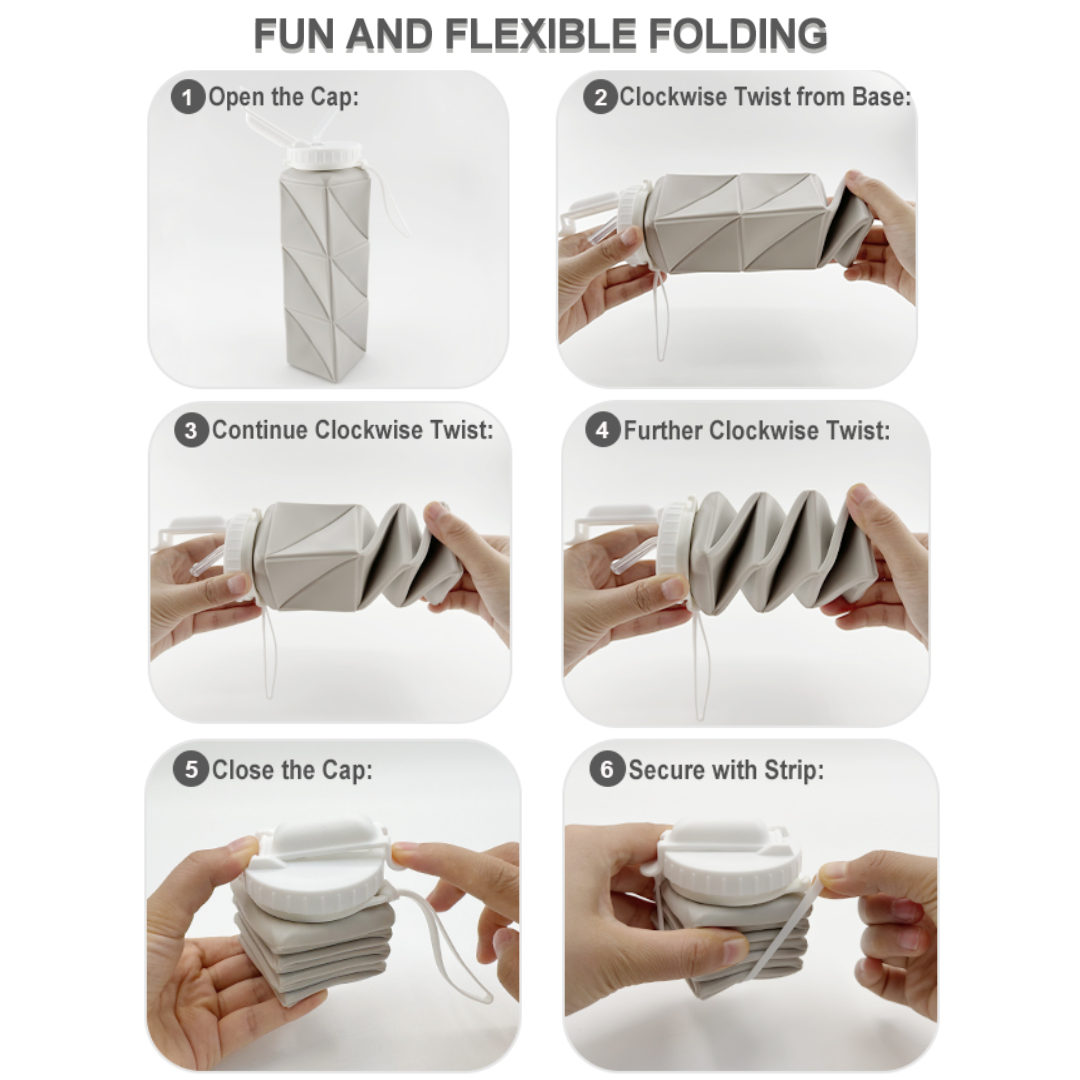 FUN AND FLEXIBLE FOLDING

1 Open the Cap:

2 Clockwise Twist from Base:

3 Continue Clockwise Twist:

4 Further Clockwise Twist:

5 Close the Cap:

6 Secure with Strip: