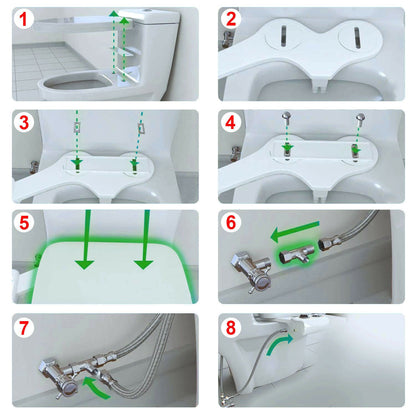 1
2
3
4
5
6
7
8