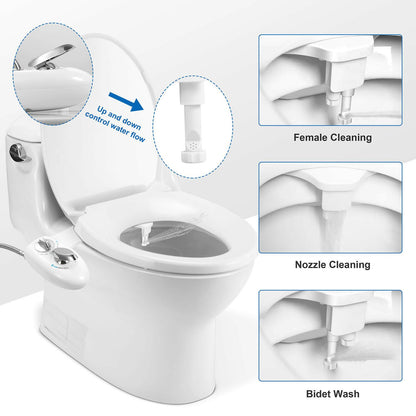 Up and down control water flow

Female Cleaning

Nozzle Cleaning

Bidet Wash