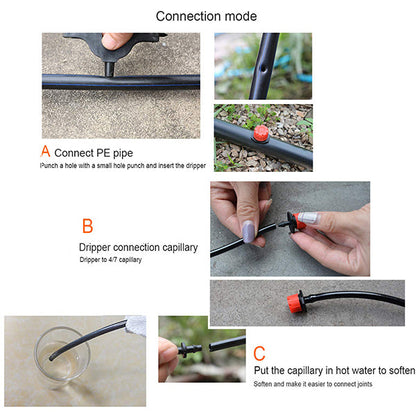 Connection mode

A Connect PE pipe
Punch a hole with a small hole punch and insert the dripper

B
Dripper connection capillary
Dripper to 4/7 capillary

C
Put the capillary in hot water to soften
Soften and make it easier to connect joints