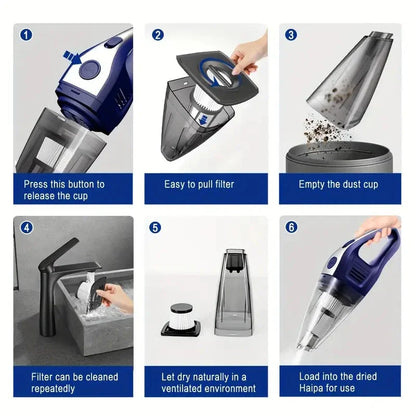 1
Press this button to release the cup

2
Easy to pull filter

3
Empty the dust cup

4
Filter can be cleaned repeatedly

5
Let dry naturally in a ventilated environment

6
Load into the dried Haipa for use