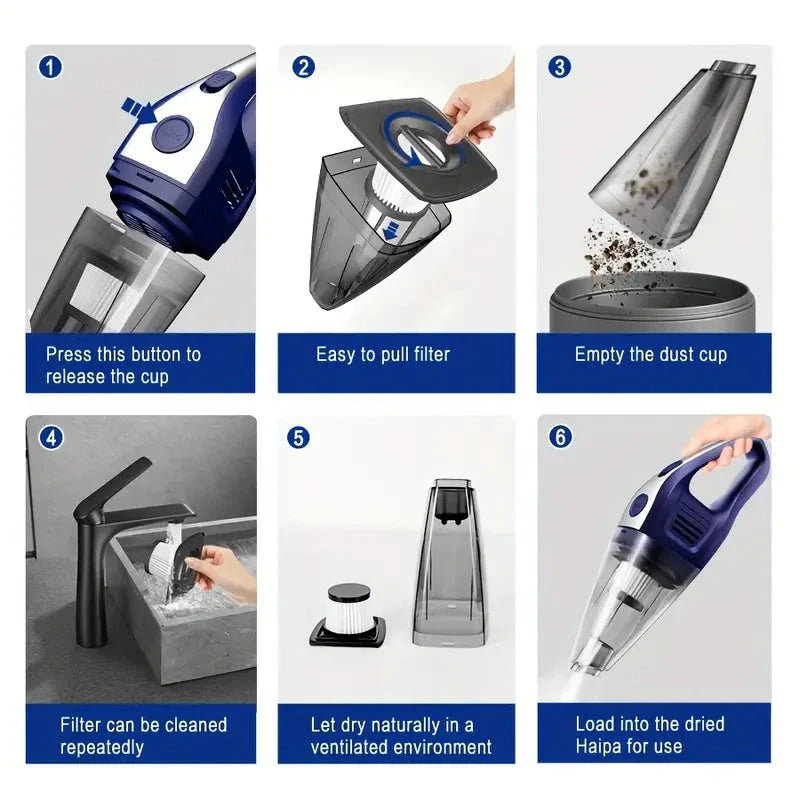 1

Press this button to release the cup

2

Easy to pull filter

3

Empty the dust cup

4

Filter can be cleaned repeatedly

5

Let dry naturally in a ventilated environment

6

Load into the dried Haipa for use