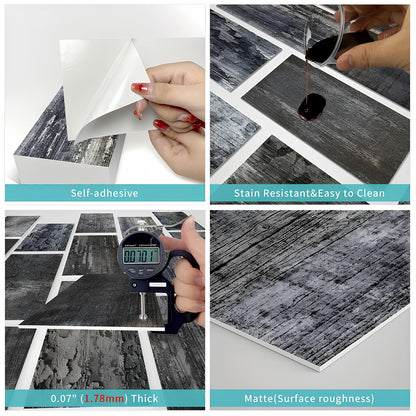 Self-adhesive

Stain Resistant&Easy to Clean

00701

0.07" (1.78mm) Thick

Matte(Surface roughness)