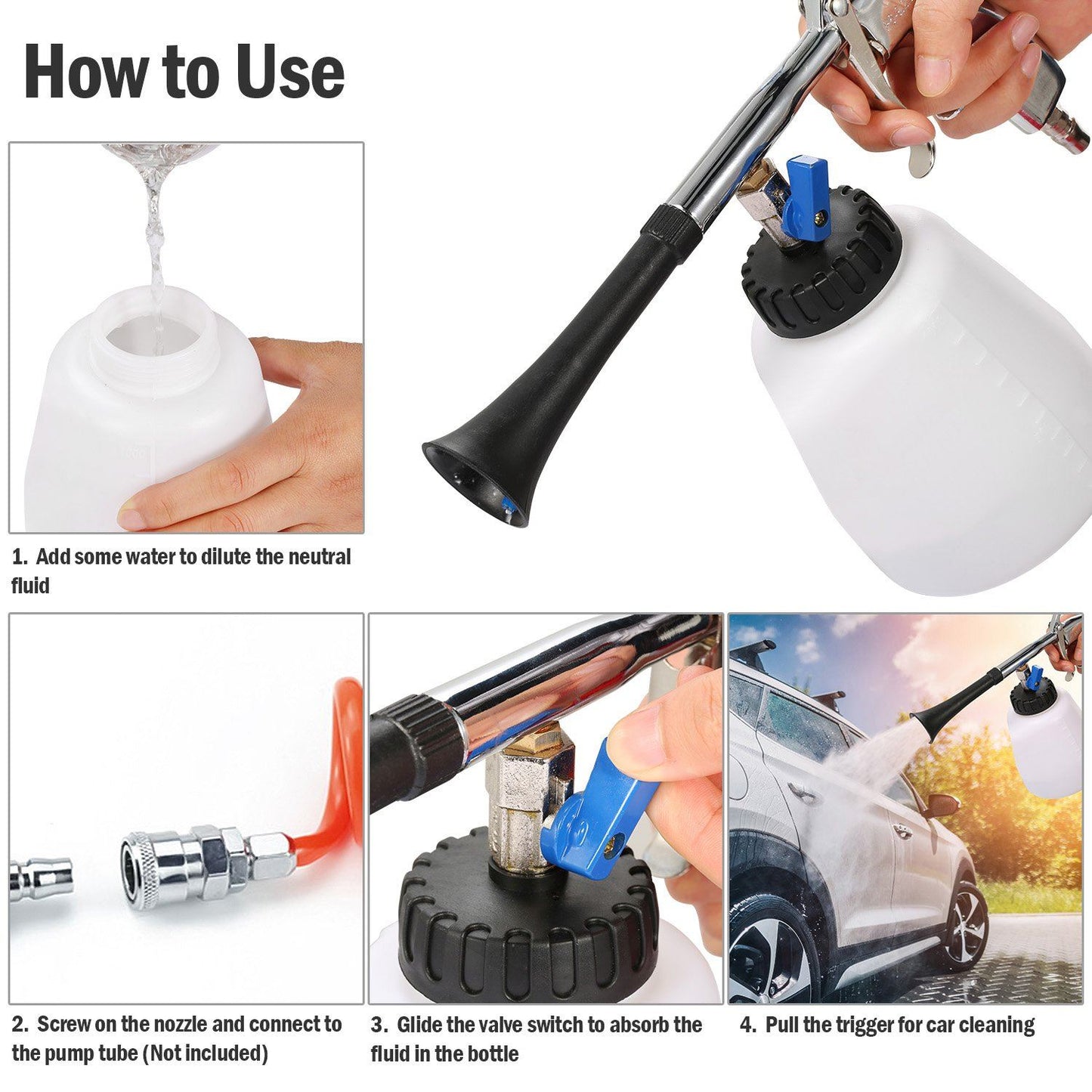 How to Use

1. Add some water to dilute the neutral fluid

2. Screw on the nozzle and connect to the pump tube (Not included)

3. Glide the valve switch to absorb the fluid in the bottle

4. Pull the trigger for car cleaning