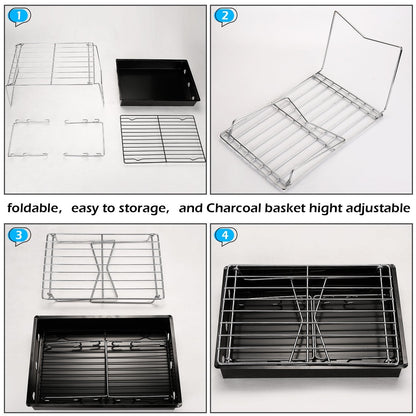 1

2

foldable, easy to storage, and Charcoal basket hight adjustable

3

4