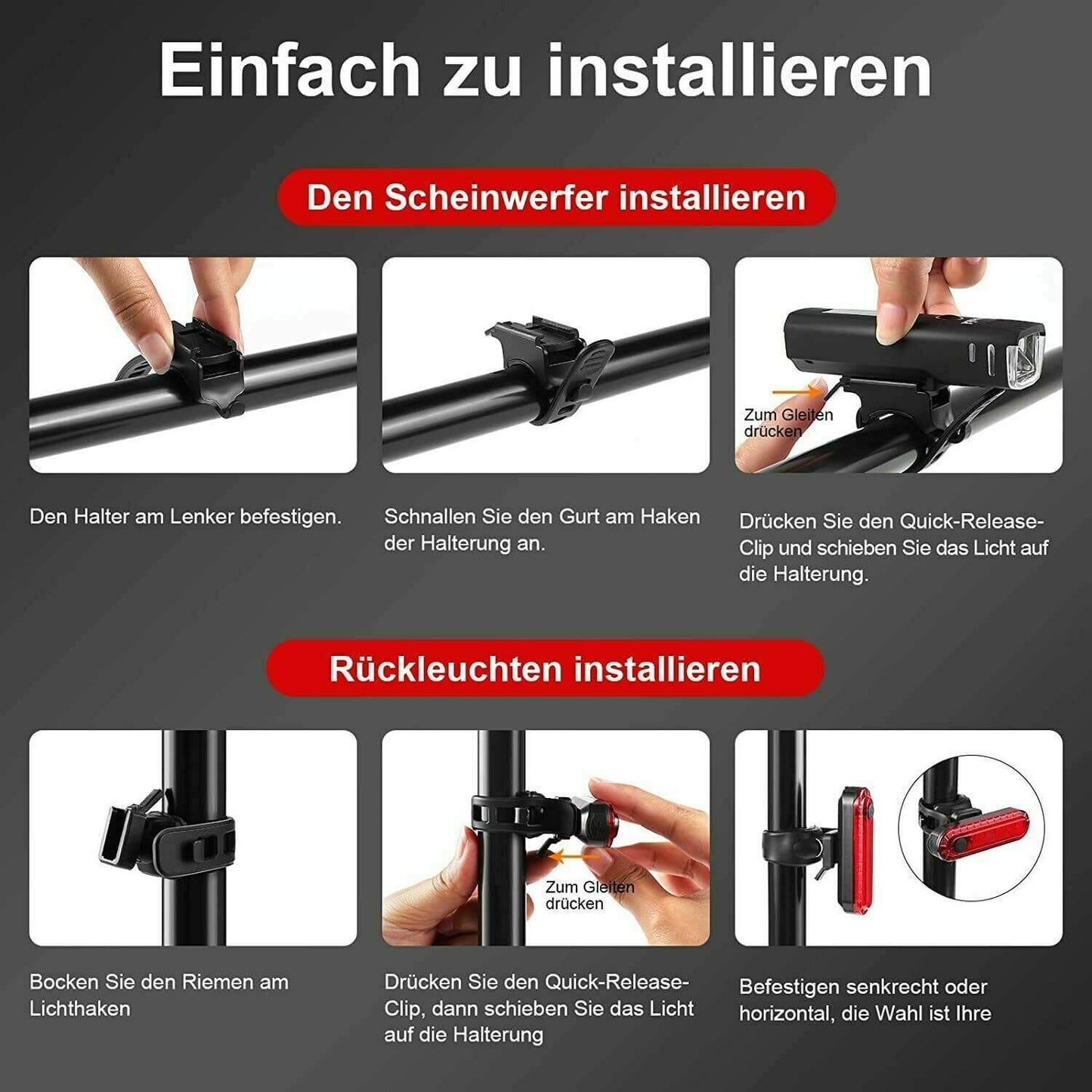 Einfach zu installieren

Den Scheinwerfer installieren

Zum Gleiten drücken

Den Halter am Lenker befestigen.

Schnallen Sie den Gurt am Haken der Halterung an.

Drücken Sie den Quick-Release-Clip und schieben Sie das Licht auf die Halterung.

Rückleuchten installieren

Zum Gleiten drücken

Bocken Sie den Riemen am Lichthaken

Drücken Sie den Quick-Release-Clip, dann schieben Sie das Licht auf die Halterung

Befestigen senkrecht oder horizontal, die Wahl ist Ihre