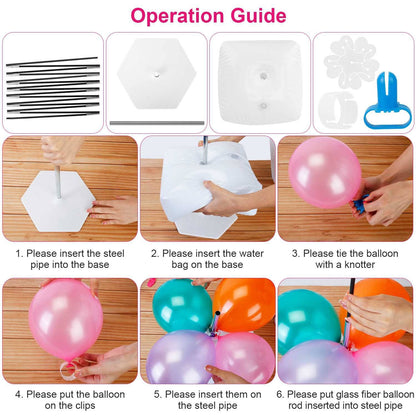 Operation Guide

1. Please insert the steel pipe into the base

2. Please insert the water bag on the base

3. Please tie the balloon with a knotter

4. Please put the balloon on the clips

5. Please insert them on the steel pipe

6. Please put glass fiber balloon rod inserted into steel pipe