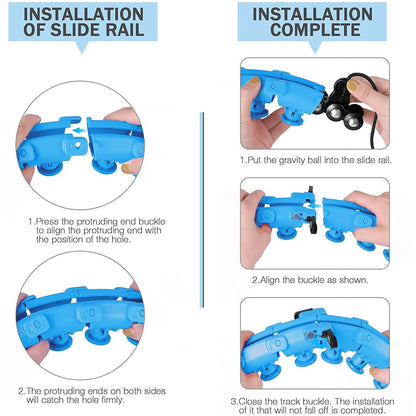 INSTALLATION OF SLIDE RAIL

1.Press the protruding end buckle to align the protruding end with the position of the hole.

2.The protruding ends on both sides will catch the hole firmly.

INSTALLATION COMPLETE

1.Put the gravity ball into the slide rail.

2.Align the buckle as shown.

3.Close the track buckle. The installation of it that will not fall off is completed.