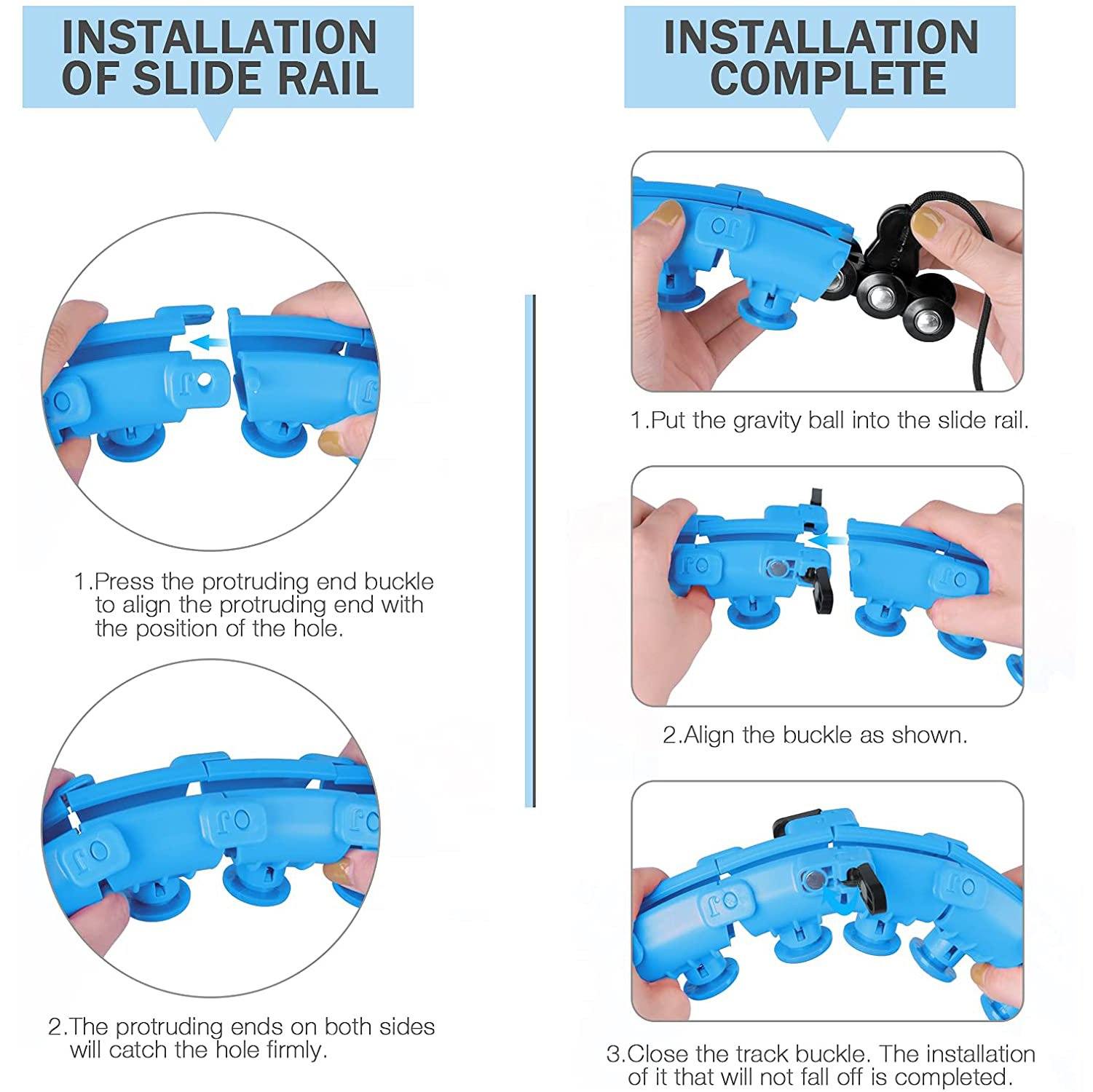 INSTALLATION OF SLIDE RAIL

1.Press the protruding end buckle to align the protruding end with the position of the hole.

2.The protruding ends on both sides will catch the hole firmly.

INSTALLATION COMPLETE

1.Put the gravity ball into the slide rail.

2.Align the buckle as shown.

3.Close the track buckle. The installation of it that will not fall off is completed.