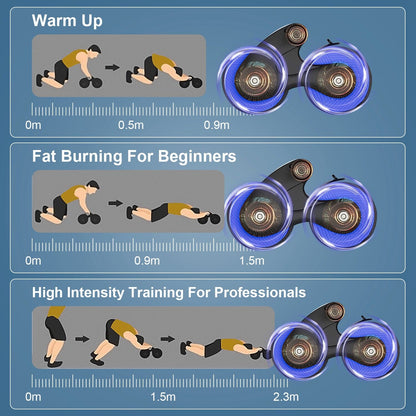 Warm Up

0m 0.5m 0.9m

Fat Burning For Beginners

0m 0.9m 1.5m

High Intensity Training For Professionals

0m 1.5m 2.3m