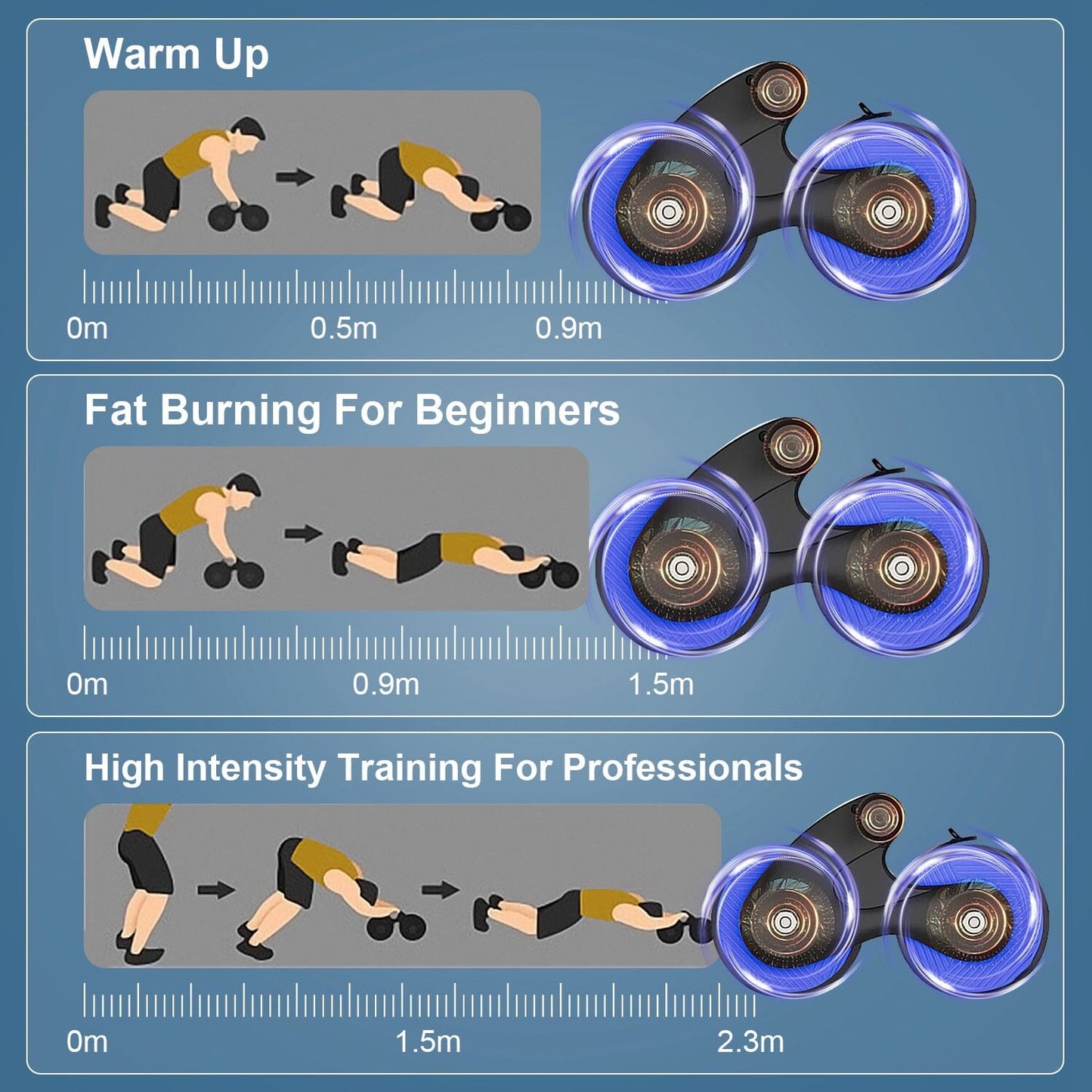 Warm Up

0m 0.5m 0.9m

Fat Burning For Beginners

0m 0.9m 1.5m

High Intensity Training For Professionals

0m 1.5m 2.3m