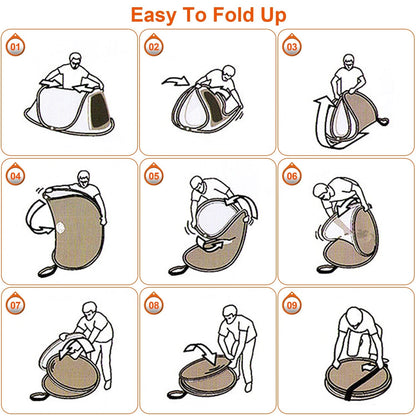 Easy To Fold Up

01

02

03

04

05

06

07

08

09