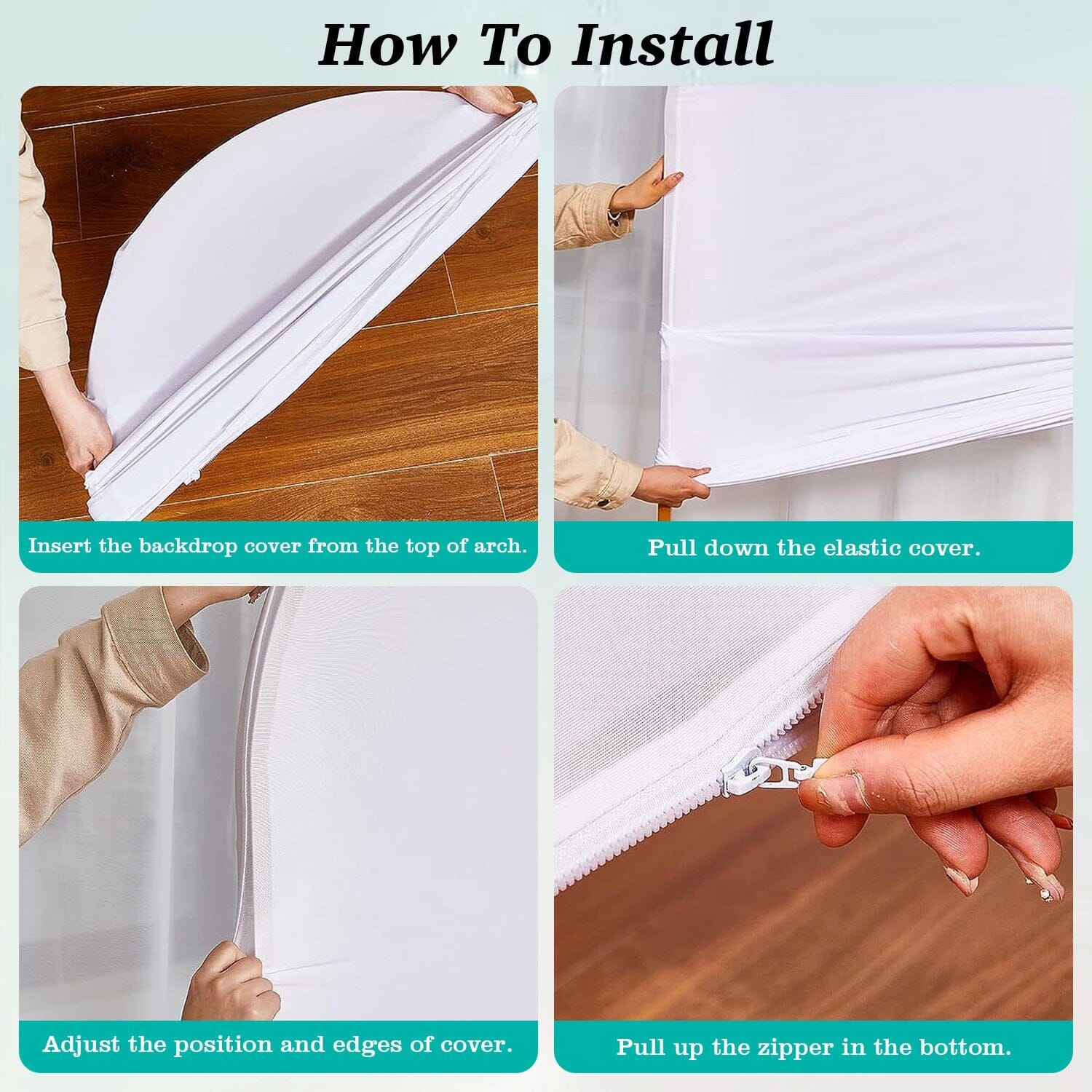 How To Install

Insert the backdrop cover from the top of arch.

Pull down the elastic cover.

Adjust the position and edges of cover.

Pull up the zipper in the bottom.