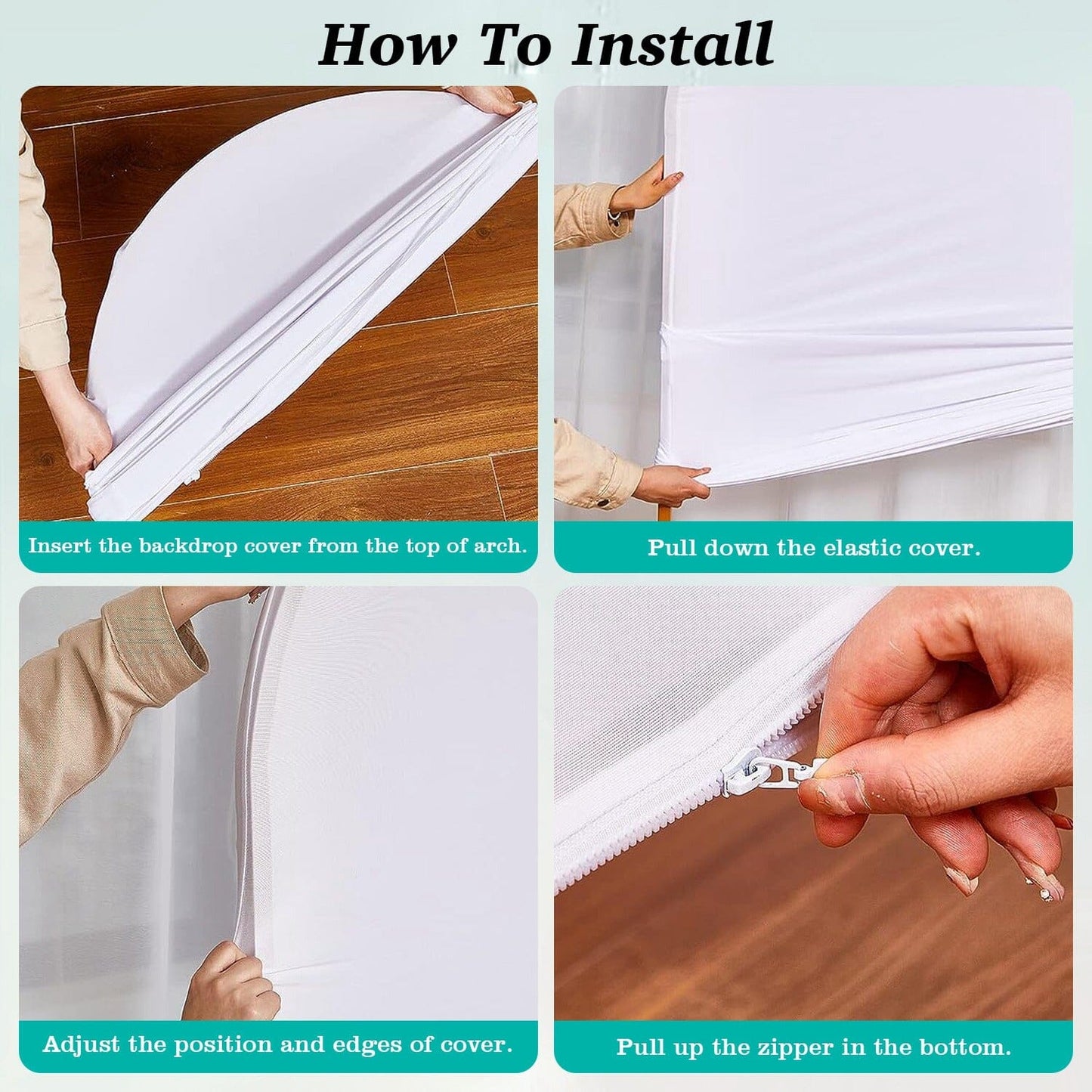 How To Install

Insert the backdrop cover from the top of arch.

Pull down the elastic cover.

Adjust the position and edges of cover.

Pull up the zipper in the bottom.