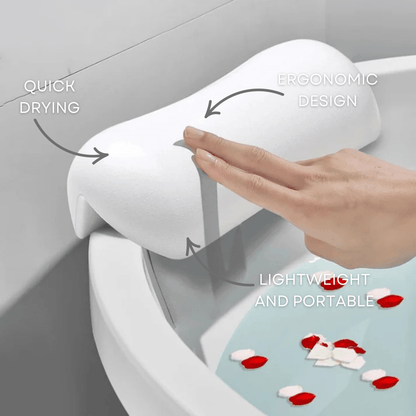 QUICK DRYING

ERGONOMIC DESIGN

LIGHTWEIGHT AND PORTABLE