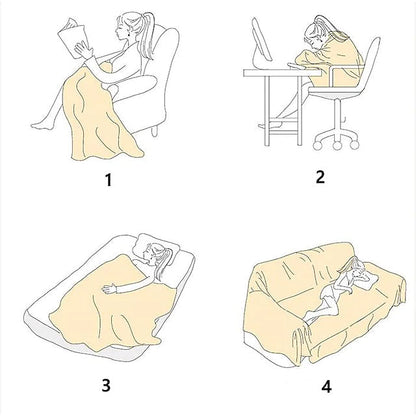 1

2

3

4