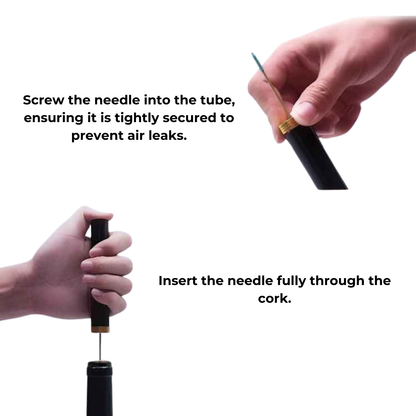 Screw the needle into the tube, ensuring it is tightly secured to prevent air leaks.

Insert the needle fully through the cork.