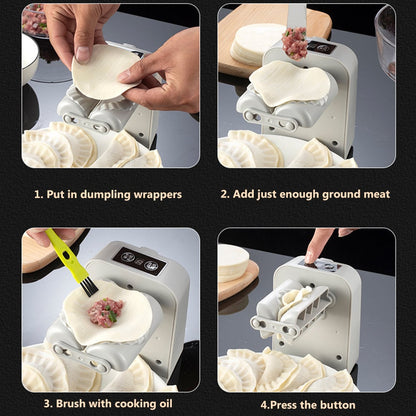 1. Put in dumpling wrappers

2. Add just enough ground meat

3. Brush with cooking oil

4.Press the button