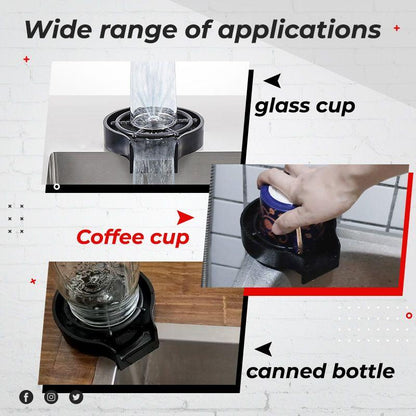 Wide range of applications

glass cup

Coffee cup

canned bottle