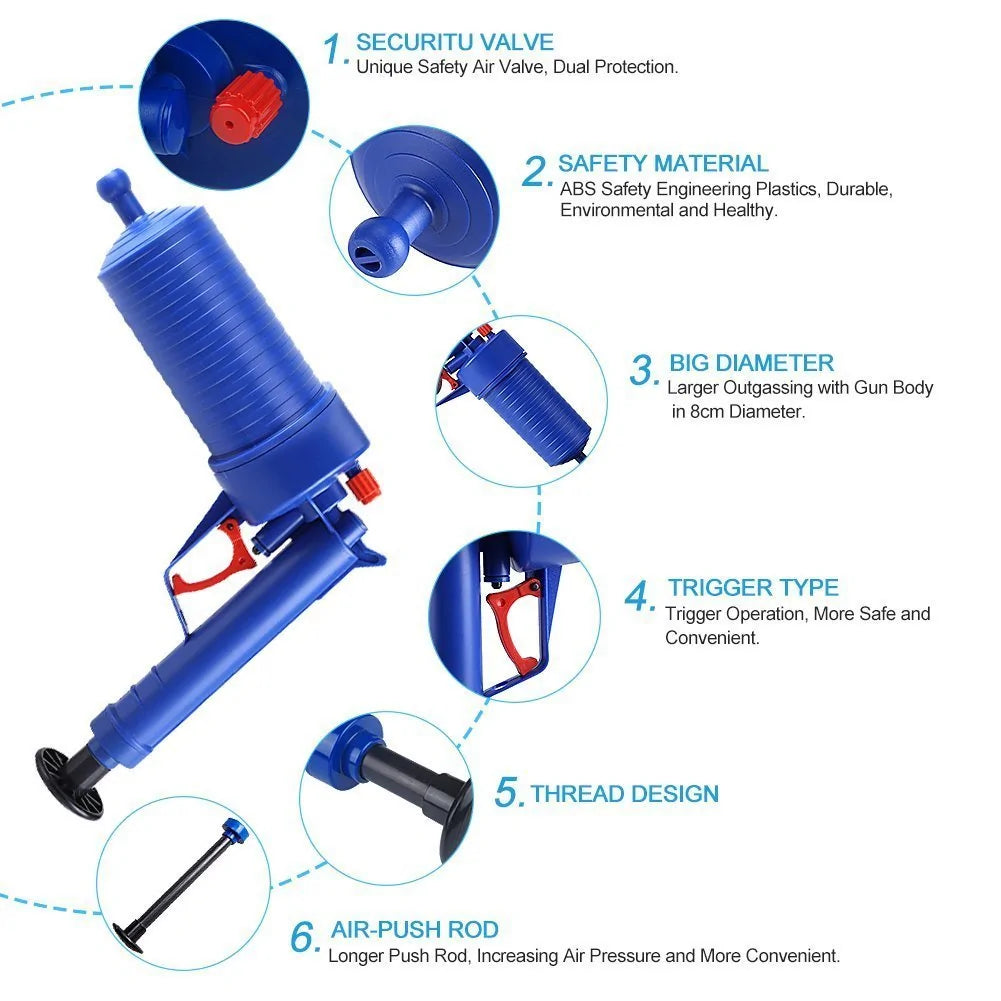 1. SECURITU VALVE
Unique Safety Air Valve, Dual Protection.

2. SAFETY MATERIAL
ABS Safety Engineering Plastics, Durable, Environmental and Healthy.

3. BIG DIAMETER
Larger Outgassing with Gun Body in 8cm Diameter.

4. TRIGGER TYPE
Trigger Operation, More Safe and Convenient.

5. THREAD DESIGN

6. AIR-PUSH ROD
Longer Push Rod, Increasing Air Pressure and More Convenient.