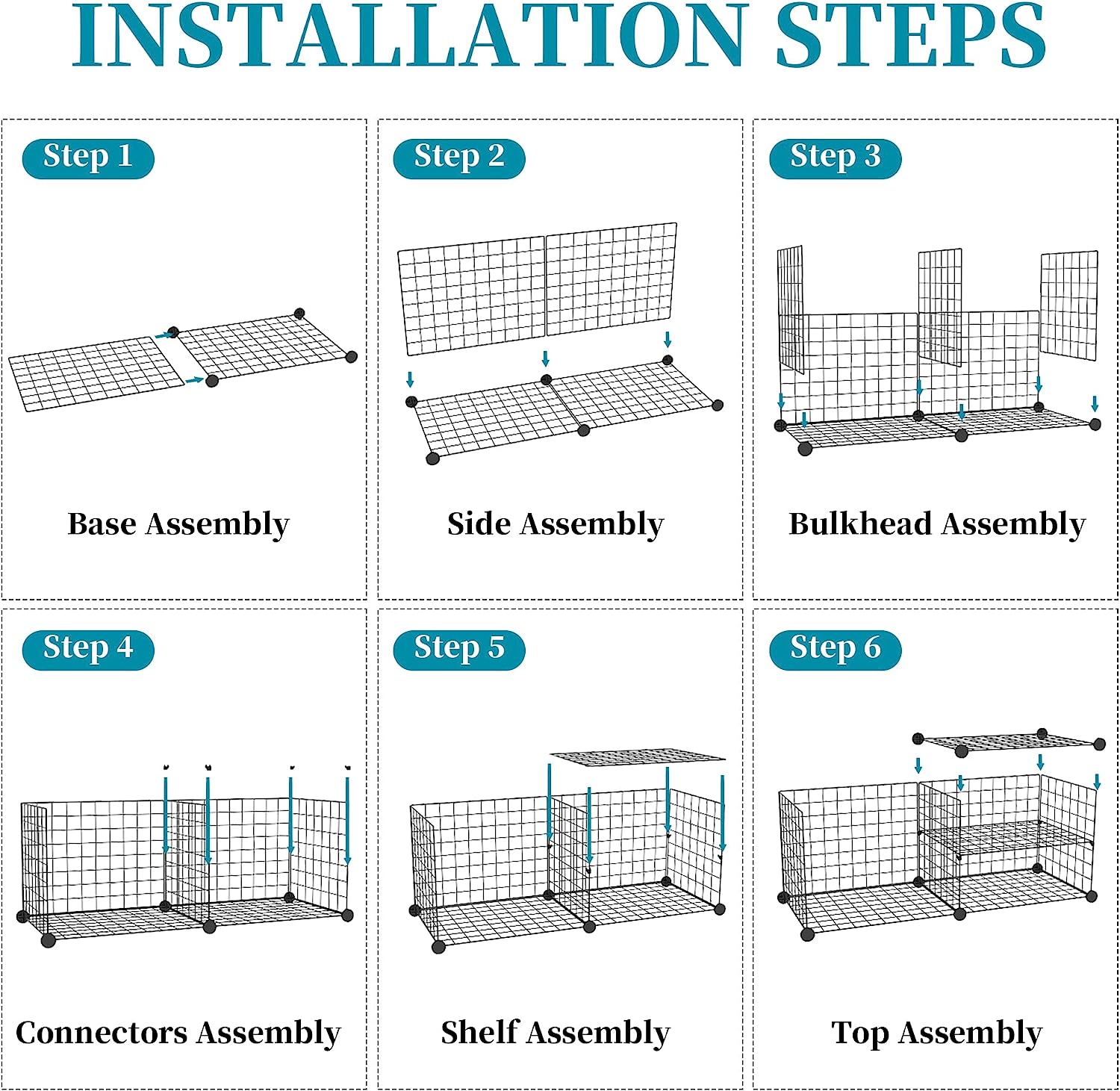 INSTALLATION STEPS

Step 1

Base Assembly

Step 2

Side Assembly

Step 3

Bulkhead Assembly

Step 4

Connectors Assembly

Step 5

Shelf Assembly

Step 6

Top Assembly