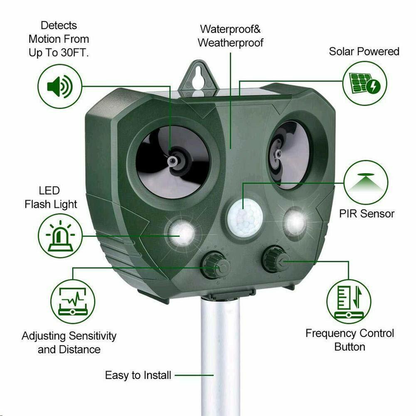 Detects Motion From Up To 30FT.

Waterproof& Weatherproof

Solar Powered

LED Flash Light

PIR Sensor

Adjusting Sensitivity and Distance

Frequency Control Button

Easy to Install