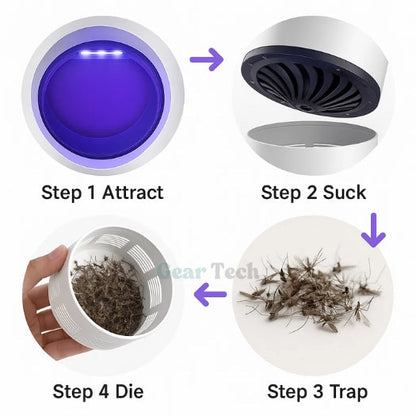 Step 1 Attract

Step 2 Suck

Gear Tech

Step 4 Die

Step 3 Trap