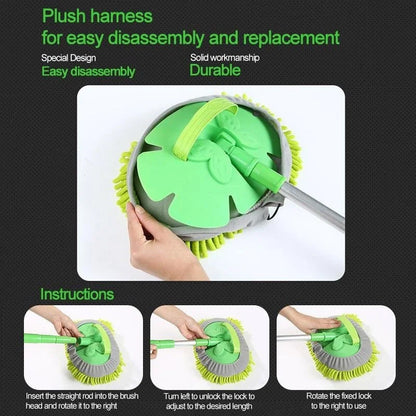 Plush harness
for easy disassembly and replacement

Special Design
Easy disassembly

Solid workmanship
Durable

Instructions

Insert the straight rod into the brush head and rotate it to the right

Turn left to unlock the lock to adjust to the desired length

Rotate the fixed lock to the right to use